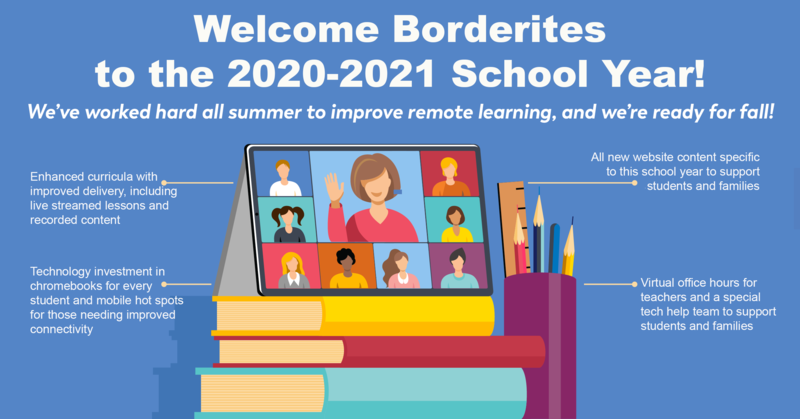 Welcome Borderites to the 2020-2021 School Year!

We've worked hard all summer to improve remote learning, and we're ready for fall!

Enhanced curricula with improved delivery, including live streamed lessons and recorded content

Technology investment in chromebooks for every student and mobile hot spots for those needing improved connectivity

All new website content specific to this school year to support students and families

Virtual office hours for teachers and a special tech help team to support students and families